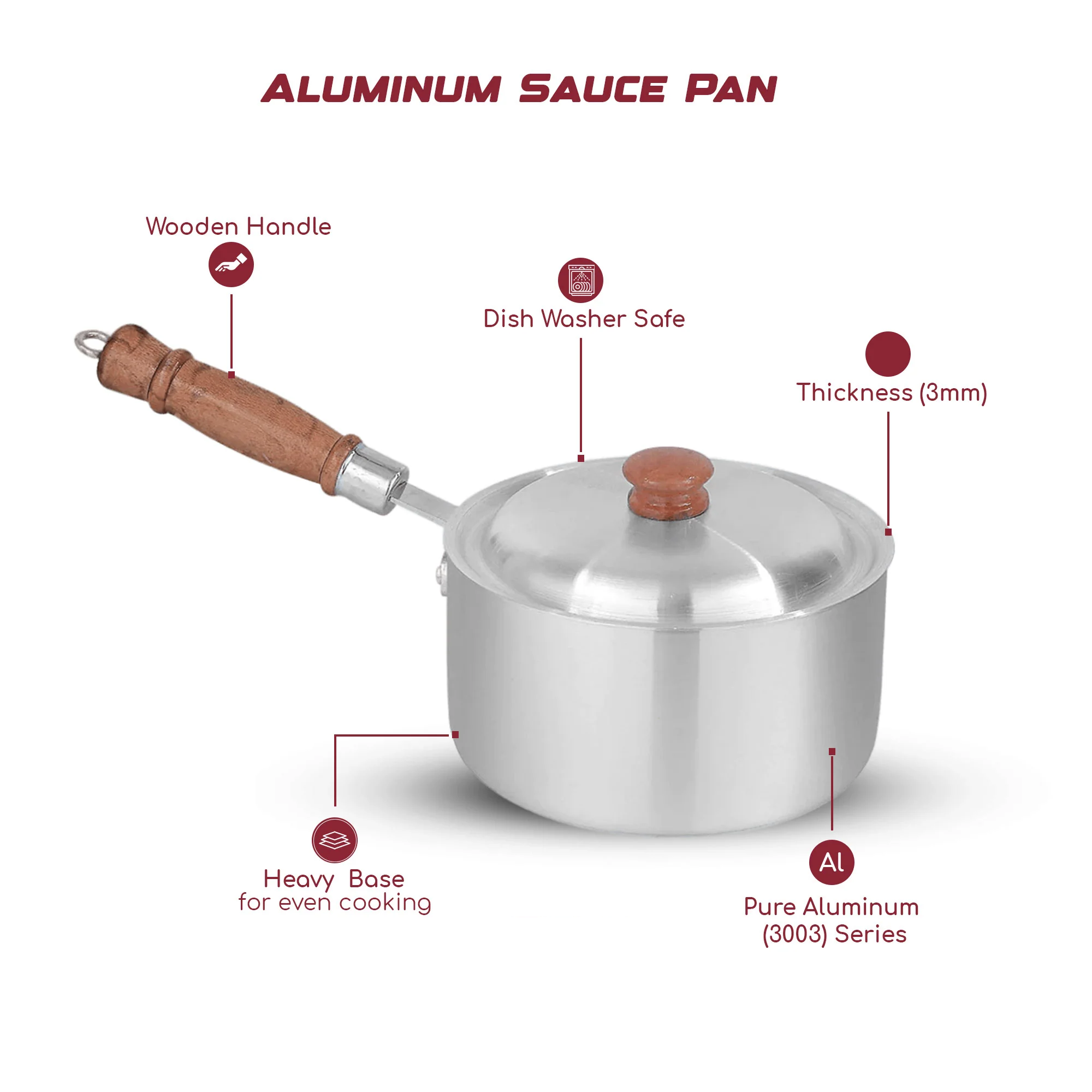 ALUMINUM SAUCE PAN

Wooden Handle

Dish Washer Safe

Thickness (3mm)

Heavy Base
for even cooking

Al

Pure Aluminum
(3003) Series